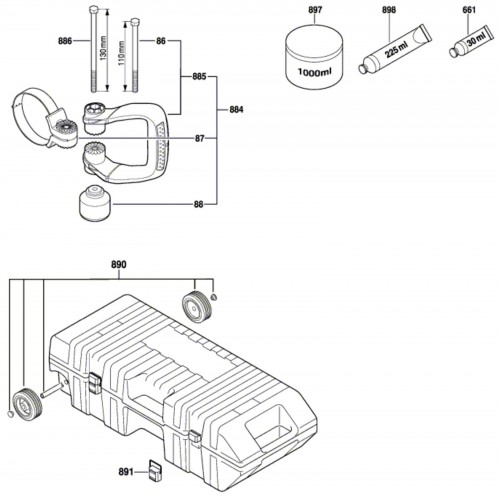 886
130 mm
110 mm
86
885
884
87
88
897
1000ml
898
225 ml
661
30 ml
890
891